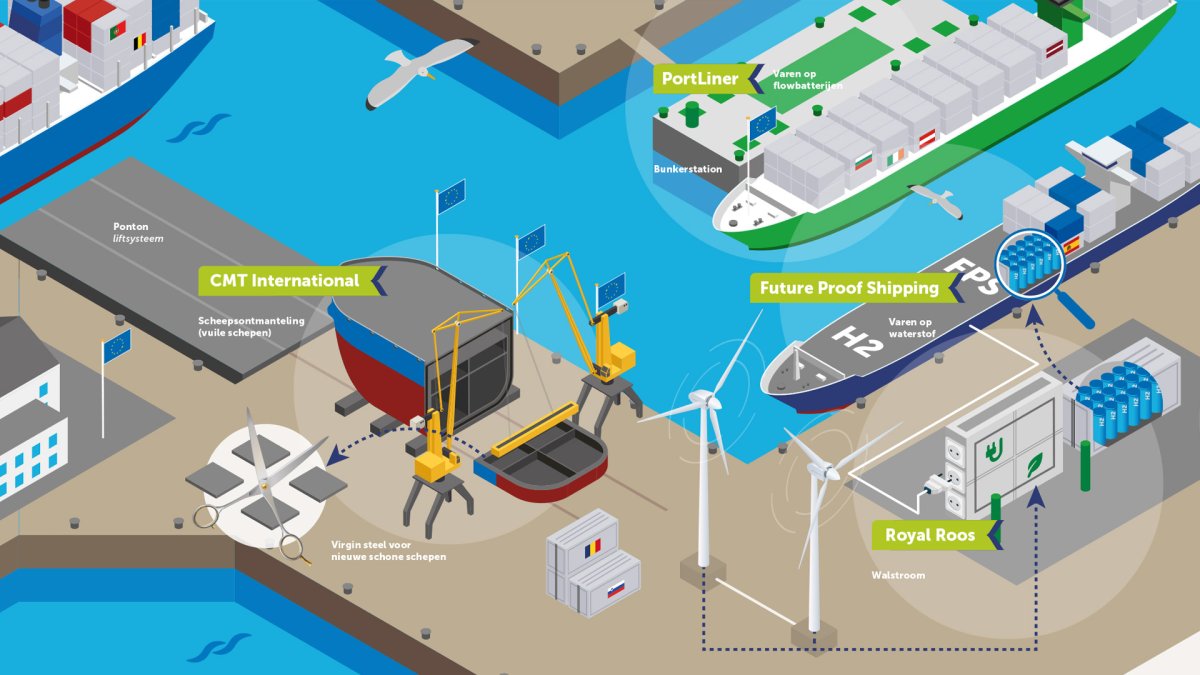 PortLiner
Varen op flowbatterijen
Bunkerstation
Ponton
liftsysteem
CMT International
Scheepsontmanteling (vuile schepen)
Future Proof Shipping
FPS
H2
Varen op waterstof
Virgin steel voor nieuwe schone schepen
Royal Roos
Walstroom